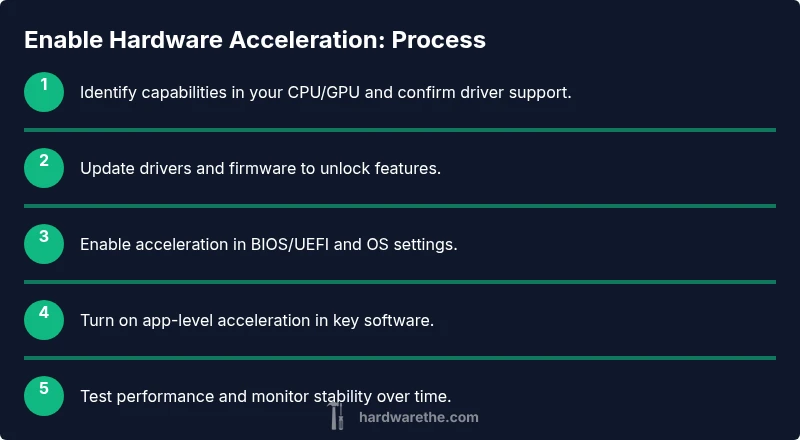 Enable Hardware Acceleration: Process

1 Identify capabilities in your CPU/GPU and confirm driver support.

2 Update drivers and firmware to unlock features.

3 Enable acceleration in BIOS/UEFI and OS settings.

4 Turn on app-level acceleration in key software.

5 Test performance and monitor stability over time.

hardwarethe.com