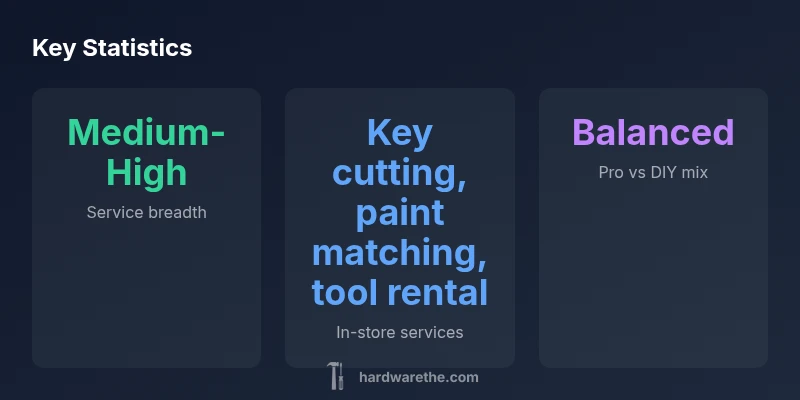 Key Statistics

Medium-High

Service breadth

Key cutting, paint matching, tool rental

In-store services

Balanced

Pro vs DIY mix

hardwarethe.com