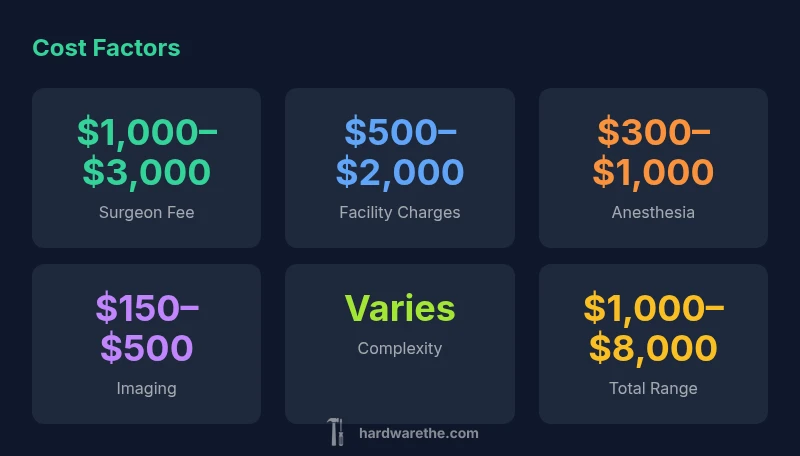 Cost Factors

\$1,000–\$3,000
Surgeon Fee

\$500–\$2,000
Facility Charges

\$300–\$1,000
Anesthesia

\$150–\$500
Imaging

Varies
Complexity

\$1,000–\$8,000
Total Range

hardwarethe.com