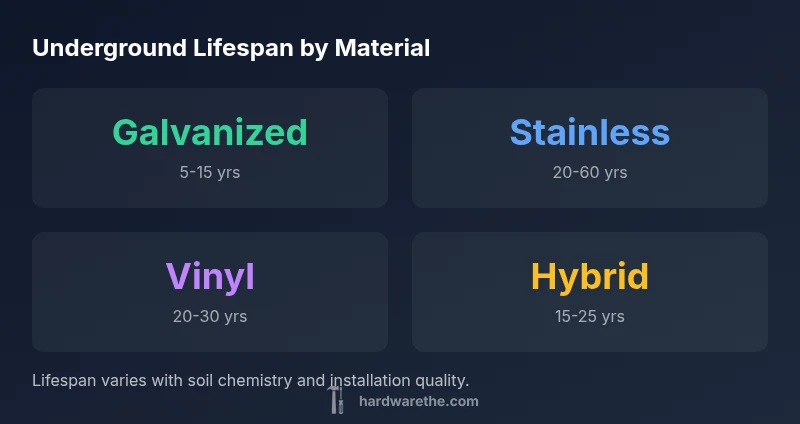 Underground Lifespan by Material

Galvanized
5-15 yrs

Stainless
20-60 yrs

Vinyl
20-30 yrs

Hybrid
15-25 yrs

Lifespan varies with soil chemistry and installation quality.

hardwarethe.com